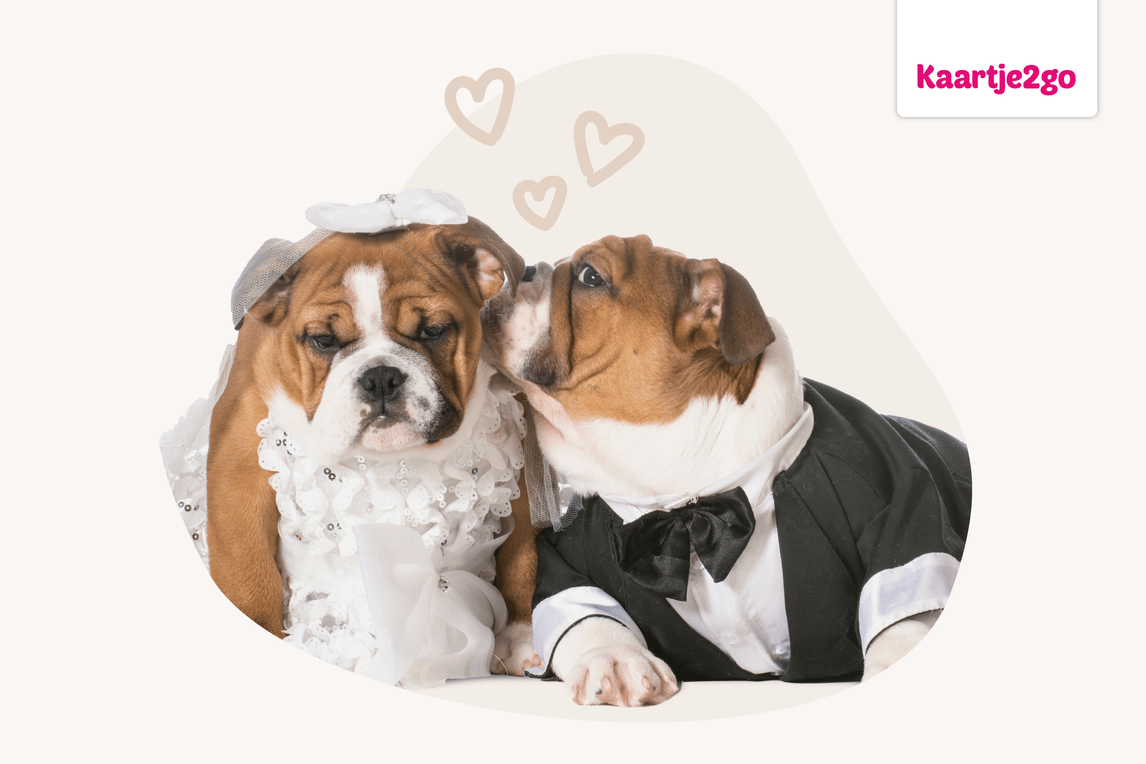 Kaartje2go